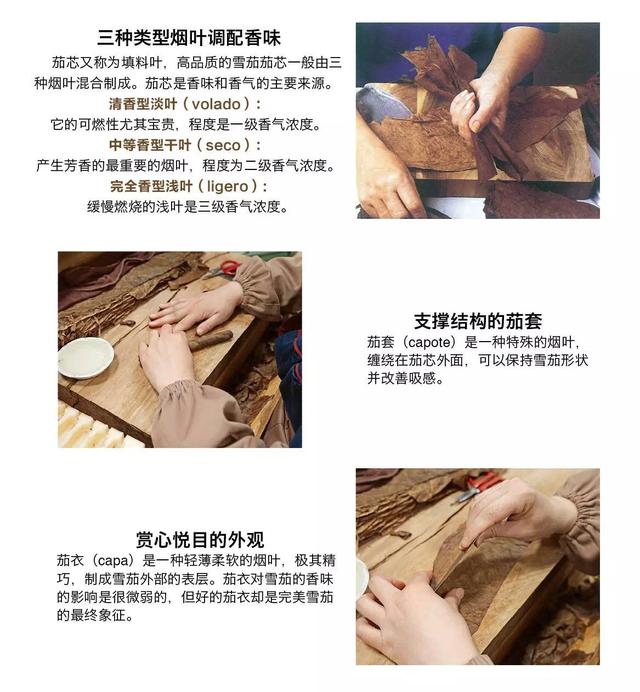 三种类型烟叶调配香味

茄芯又称为填料叶，高品质的雪茄茄芯一般由三种烟叶混合制成。茄芯是香味和香气的主要来源。

清香型淡叶（volado）：
它的可燃性尤其宝贵，程度是一级香气浓度。

中等香型干叶（seco）：
产生芳香的最重要的烟叶，程度为二级香气浓度。

完全香型浅叶（ligero）：
缓慢燃烧的浅叶是三级香气浓度。

支撑结构的茄套

茄套（capote）是一种特殊的烟叶，缠绕在茄芯外面，可以保持雪茄形状并改善吸感。

赏心悦目的外观

茄衣（capa）是一种轻薄柔软的烟叶，极其精巧，制成雪茄外部的表层。茄衣对雪茄的香味的影响是很微弱的，但好的茄衣却是完美雪茄的最终象征。